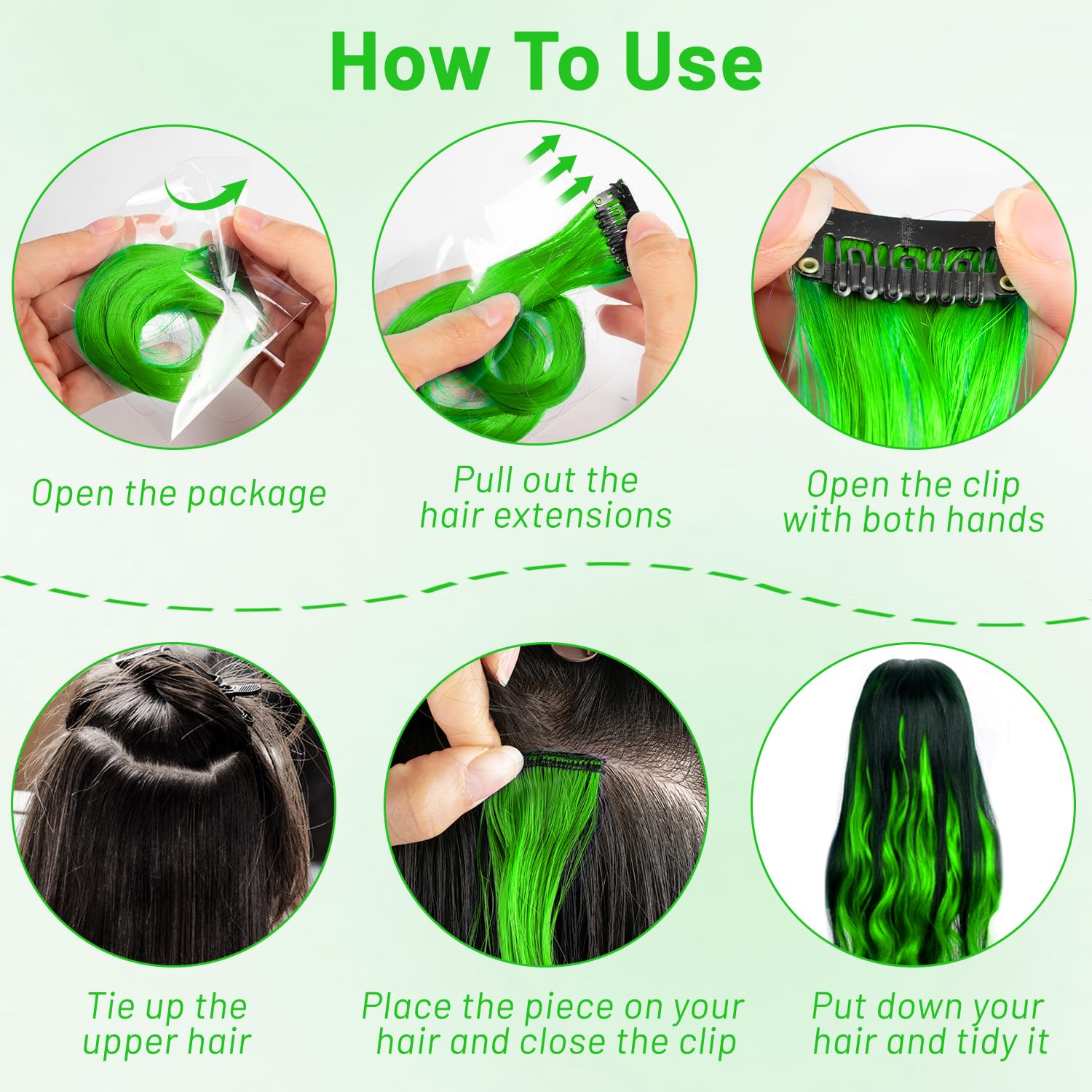 How To Use

Open the package

Pull out the hair extensions

Open the clip with both hands

Tie up the upper hair

Place the piece on your hair and close the clip

Put down your hair and tidy it