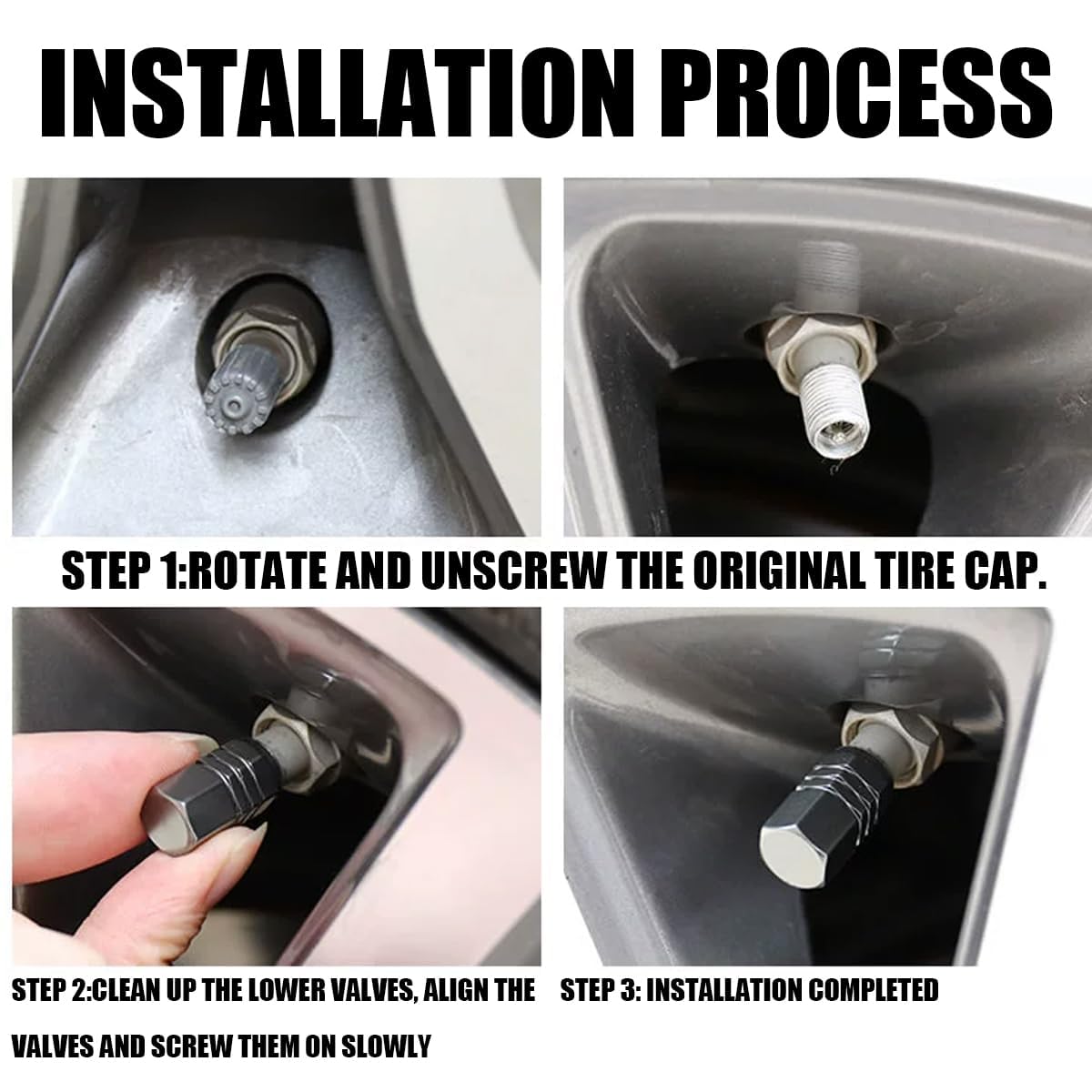 INSTALLATION PROCESS

STEP 1:ROTATE AND UNSCREW THE ORIGINAL TIRE CAP.

STEP 2:CLEAN UP THE LOWER VALVES, ALIGN THE VALVES AND SCREW THEM ON SLOWLY

STEP 3: INSTALLATION COMPLETED